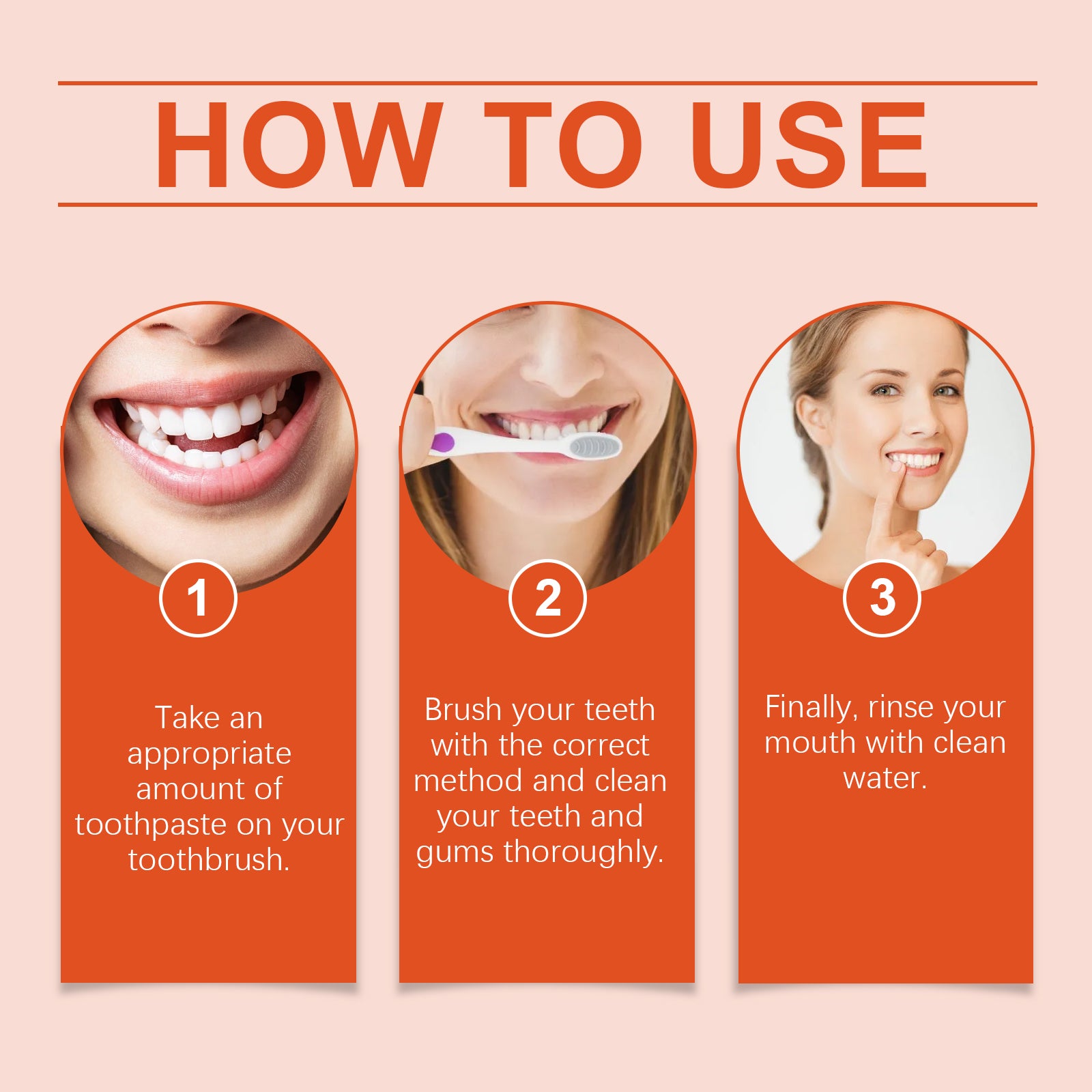 HOW TO USE

1

Take an appropriate amount of toothpaste on your toothbrush.

2

Brush your teeth with the correct method and clean your teeth and gums thoroughly.

3

Finally, rinse your mouth with clean water.