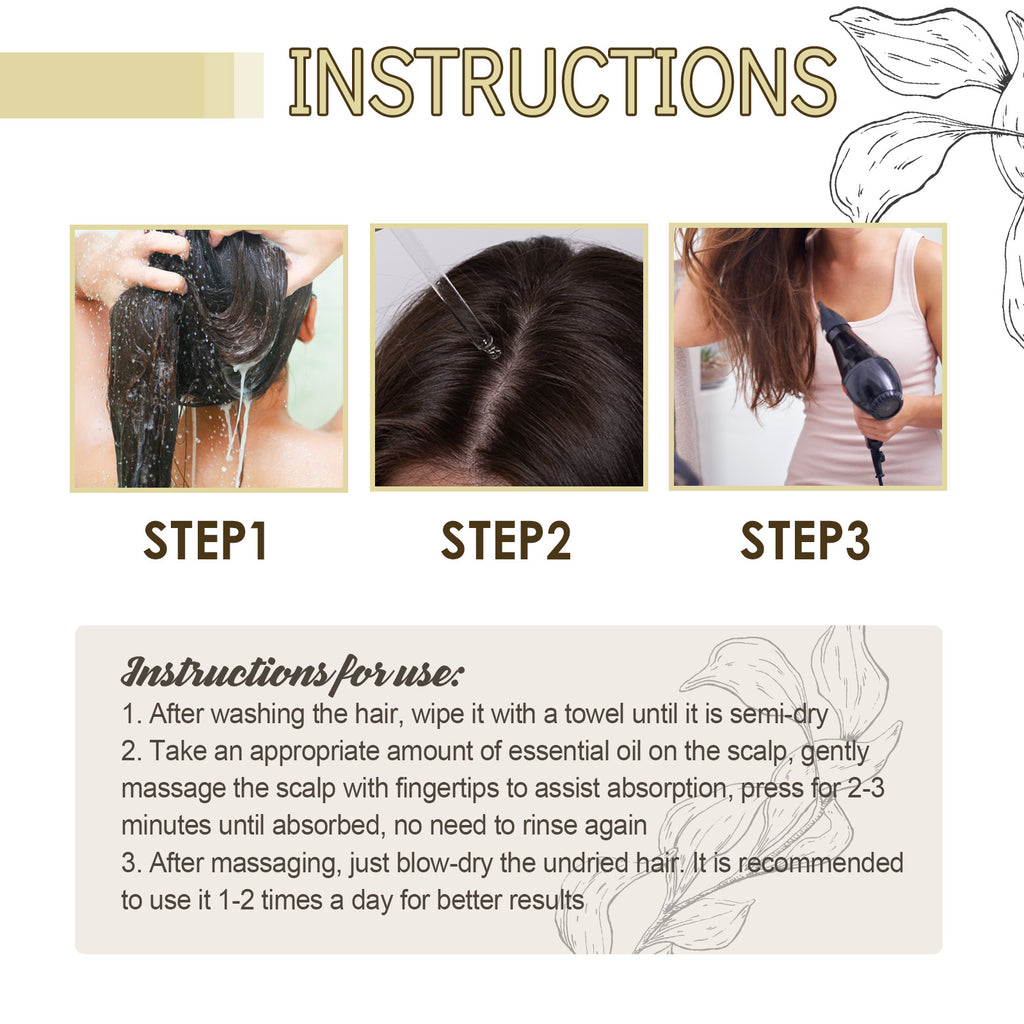 INSTRUCTIONS

STEP1

STEP2

STEP3

Instructions for use:
1. After washing the hair, wipe it with a towel until it is semi-dry
2. Take an appropriate amount of essential oil on the scalp, gently massage the scalp with fingertips to assist absorption, press for 2-3 minutes until absorbed, no need to rinse again
3. After massaging, just blow-dry the undried hair. It is recommended to use it 1-2 times a day for better results